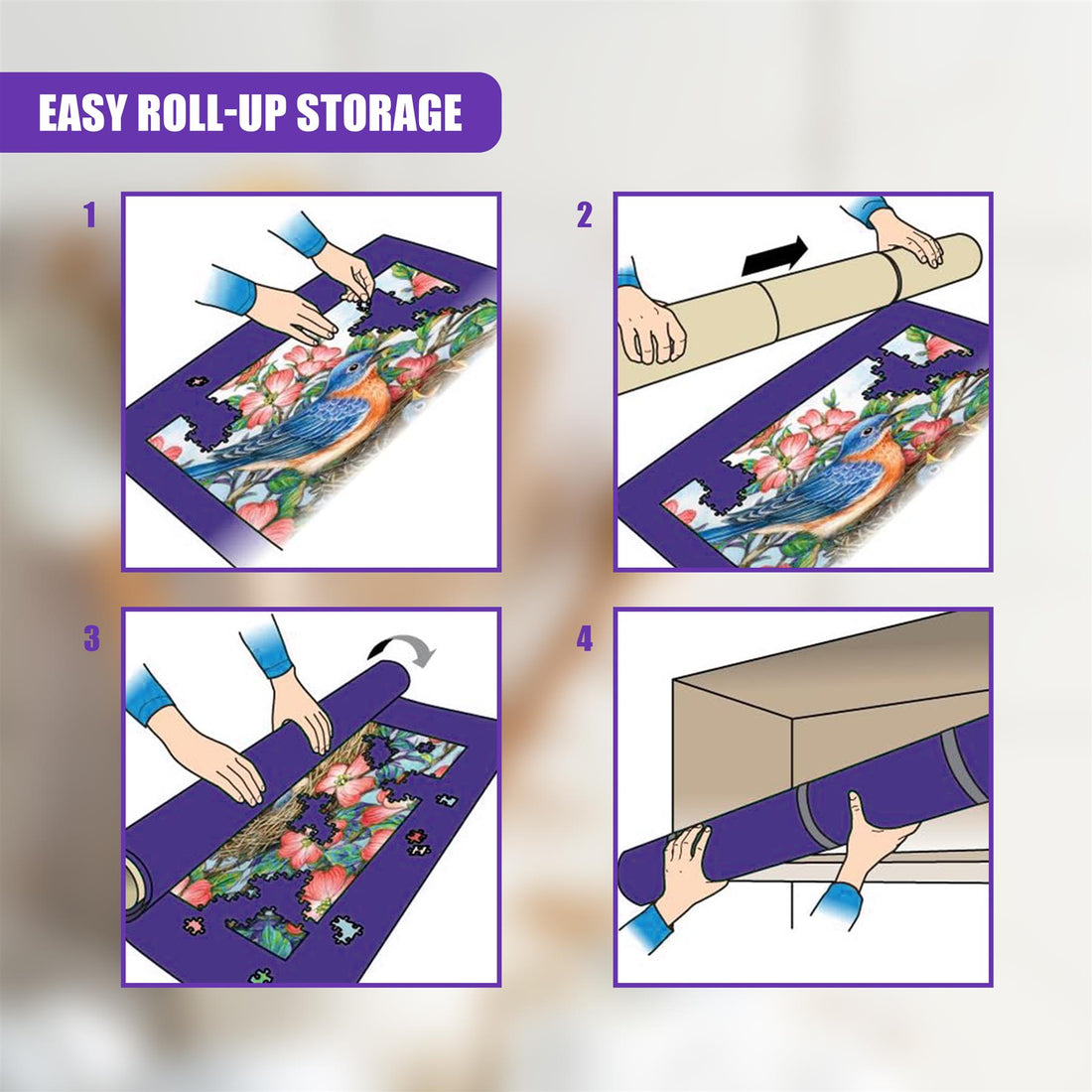 EASY ROLL-UP STORAGE

1

2

3

4